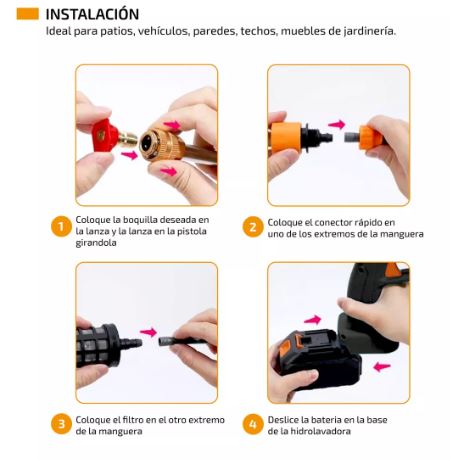 INSTALACIÓN
Ideal para patios, vehículos, paredes, techos, muebles de jardinería.

1 Coloque la boquilla deseada en la lanza y la lanza en la pistola girandola

2 Coloque el conector rápido en uno de los extremos de la manguera

3 Coloque el filtro en el otro extremo de la manguera

4 Deslice la bateria en la base de la hidrolavadora